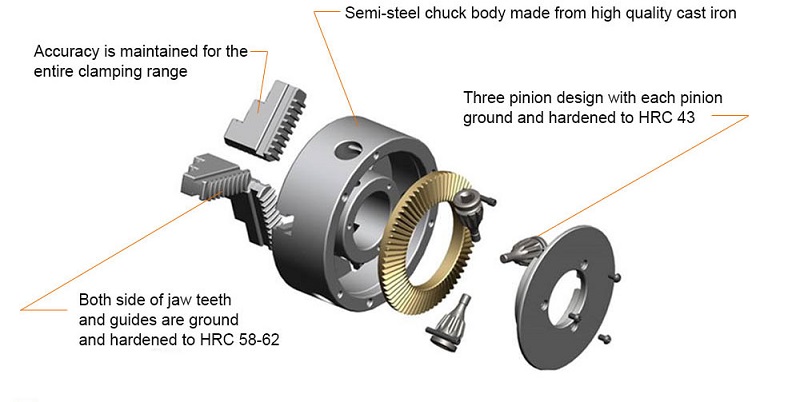 Semi-steel chuck body made from high quality cast iron

Accuracy is maintained for the entire clamping range

Three pinion design with each pinion ground and hardened to HRC 43

Both side of jaw teeth and guides are ground and hardened to HRC 58-62